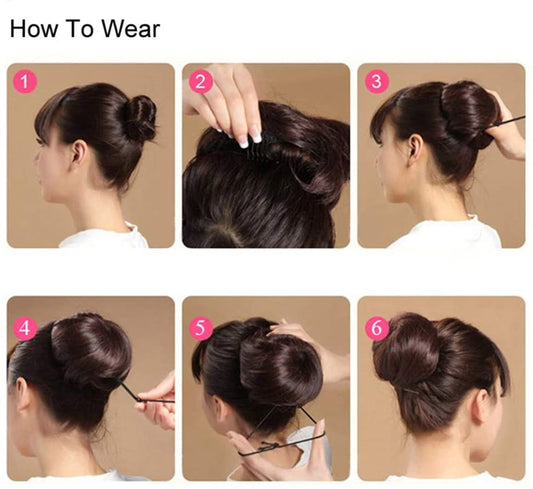 How To Wear

1

2

3

4

5

6